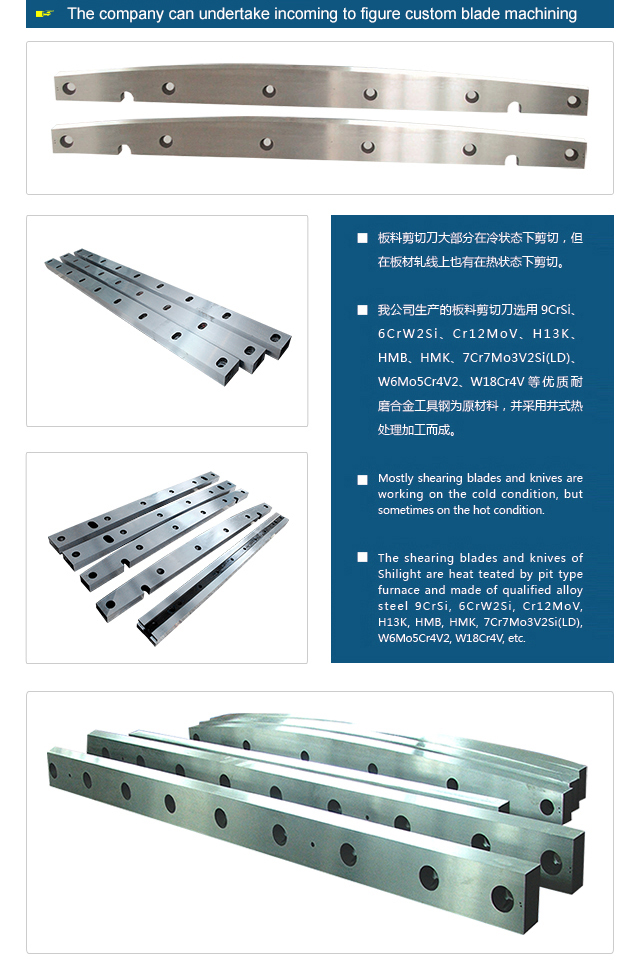 The company can undertake incoming to figure custom blade machining

■ 板料剪切刀大部分在冷状态下剪切，但在板材轧线上也有在热状态下剪切。

■ 我公司生产的板料剪切刀选用 9CrSi、6CrW2Si、Cr12MoV、H13K、HMB、HMK、7Cr7Mo3V2Si(LD)、W6Mo5Cr4V2、W18Cr4V 等优质耐磨合金工具钢为原材料，并采用井式热处理加工而成。

■ Mostly shearing blades and knives are working on the cold condition, but sometimes on the hot condition.

■ The shearing blades and knives of Shilight are heat teated by pit type furnace and made of qualified alloy steel 9CrSi, 6CrW2Si, Cr12MoV, H13K, HMB, HMK, 7Cr7Mo3V2Si(LD), W6Mo5Cr4V2, W18Cr4V, etc.